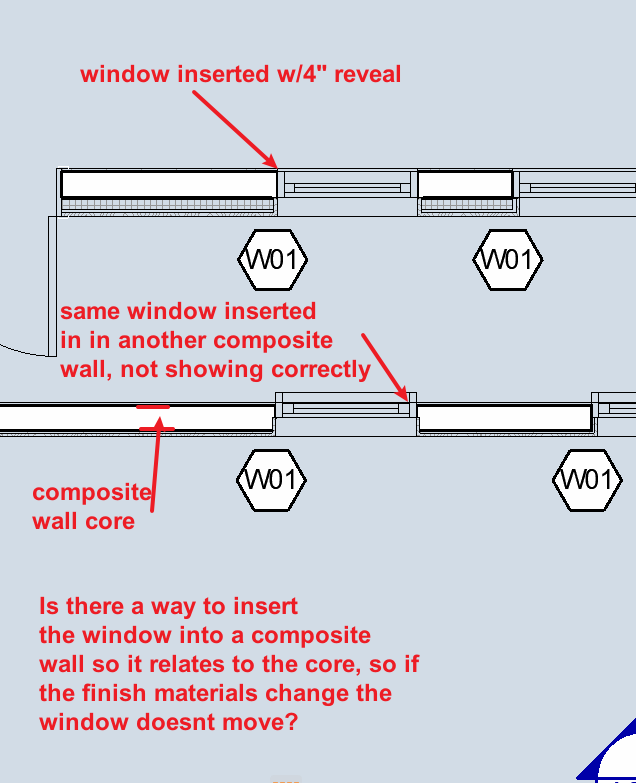 window inserted w/4" reveal

W01

W01

same window inserted in in another composite wall, not showing correctly

W01

W01

composite wall core

Is there a way to insert the window into a composite wall so it relates to the core, so if the finish materials change the window doesnt move?