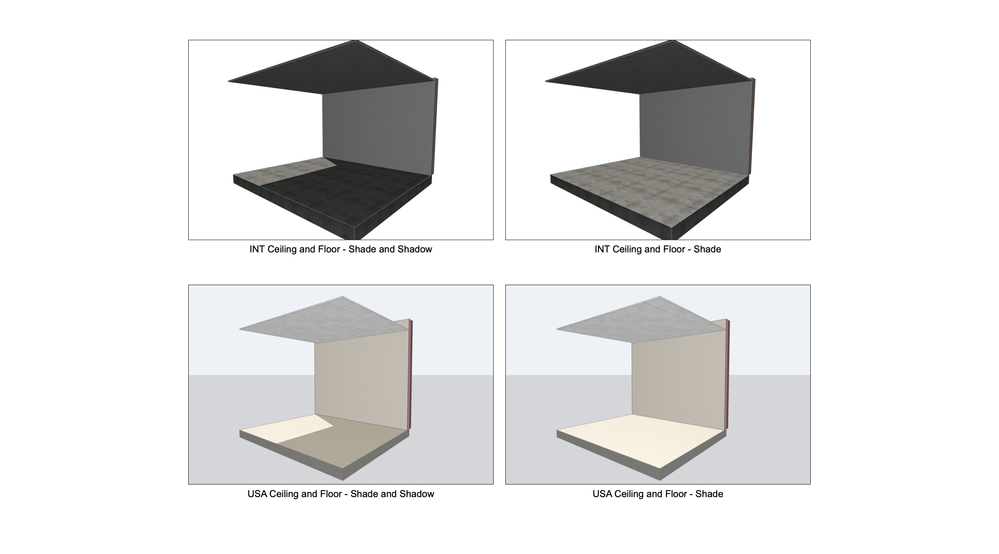 INT Ceiling and Floor - Shade and Shadow

INT Ceiling and Floor - Shade

USA Ceiling and Floor - Shade and Shadow

USA Ceiling and Floor - Shade