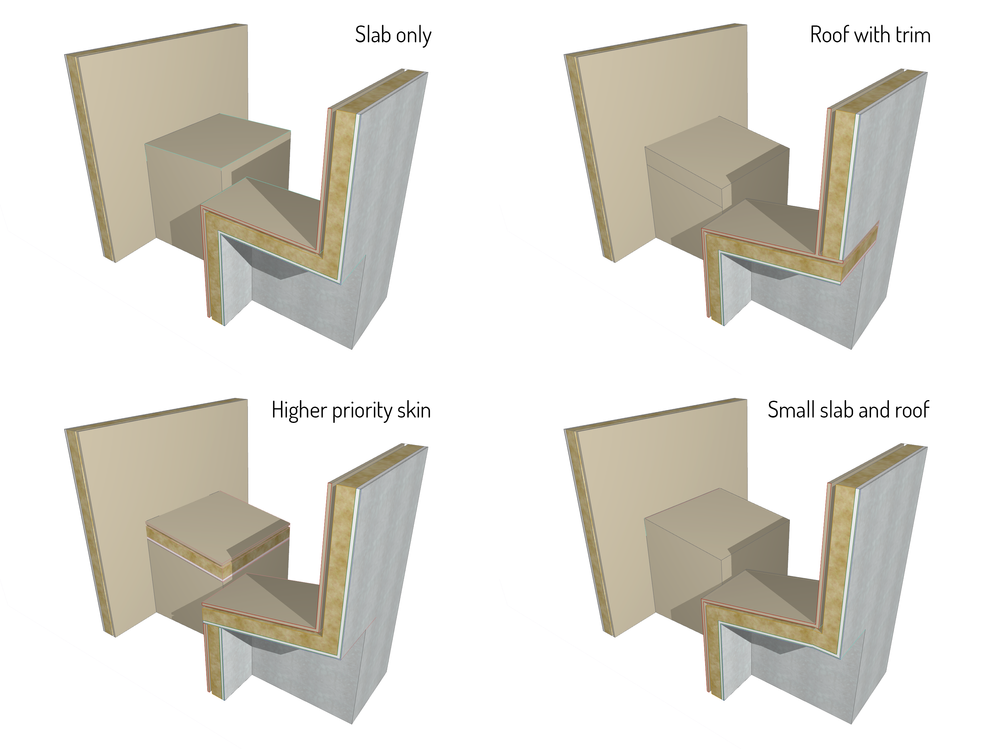 Slab only

Roof with trim

Higher priority skin

Small slab and roof