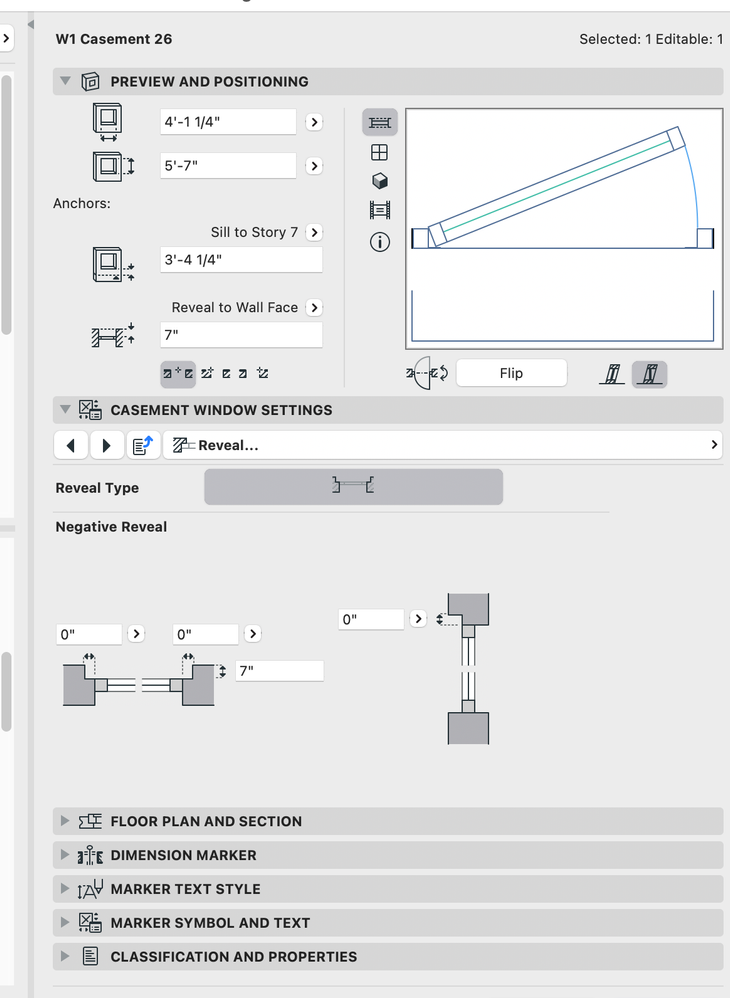 W1 Casement 26

Selected: 1 Editable: 1

PREVIEW AND POSITIONING

4'-1 1/4"

5'-7"

Anchors:

Sill to Story 7

3'-4 1/4"

Reveal to Wall Face

7"

Flip

CASEMENT WINDOW SETTINGS

Reveal...

Reveal Type

Negative Reveal

0"

0"

7"

0"

FLOOR PLAN AND SECTION

DIMENSION MARKER

MARKER TEXT STYLE

MARKER SYMBOL AND TEXT

CLASSIFICATION AND PROPERTIES