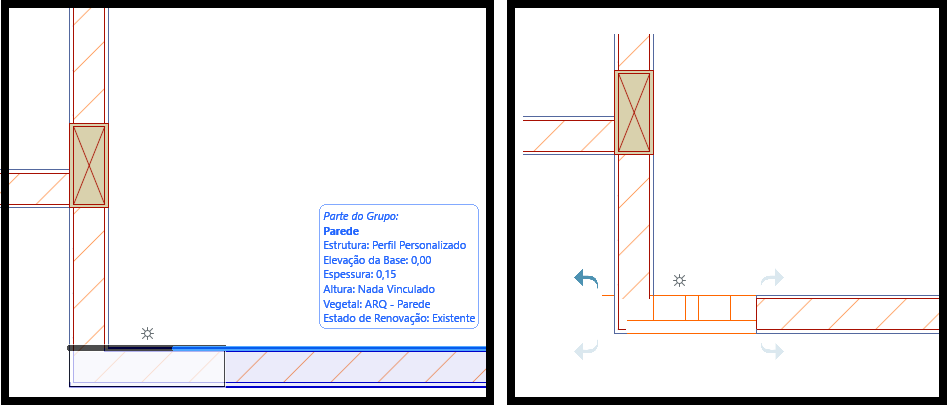 Parte do Grupo:
Parede
Estrutura: Perfil Personalizado
Elevação da Base: 0,00
Espessura: 0,15
Altura: Nada Vinculado
Vegetal: ARQ - Parede
Estado de Renovação: Existente