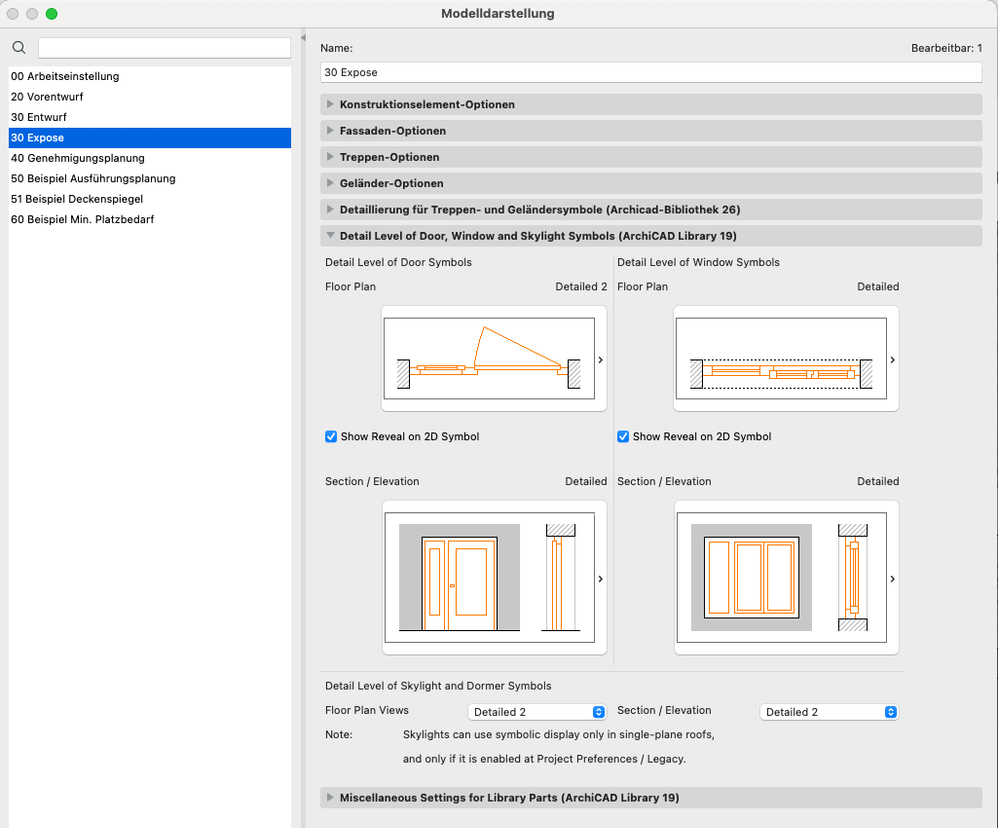 Modelldarstellung

00 Arbeitseinstellung
20 Vorentwurf
30 Entwurf
30 Expose
40 Genehmigungsplanung
50 Beispiel Ausführungsplanung
51 Beispiel Deckenspiegel
60 Beispiel Min. Platzbedarf

Name:
Bearbeitbar: 1
30 Expose

Konstruktionselement-Optionen
Fassaden-Optionen
Treppen-Optionen
Geländer-Optionen
Detaillierung für Treppen- und Geländersymbole (Archicad-Bibliothek 26)
Detail Level of Door, Window and Skylight Symbols (ArchiCAD Library 19)

Detail Level of Door Symbols
Floor Plan
Detailed 2
Show Reveal on 2D Symbol
Section / Elevation
Detailed

Detail Level of Window Symbols
Floor Plan
Detailed
Show Reveal on 2D Symbol
Section / Elevation
Detailed

Detail Level of Skylight and Dormer Symbols
Floor Plan Views
Detailed 2
Section / Elevation
Detailed 2
Note:
Skylights can use symbolic display only in single-plane roofs, and only if it is enabled at Project Preferences / Legacy.

Miscellaneous Settings for Library Parts (ArchiCAD Library 19)