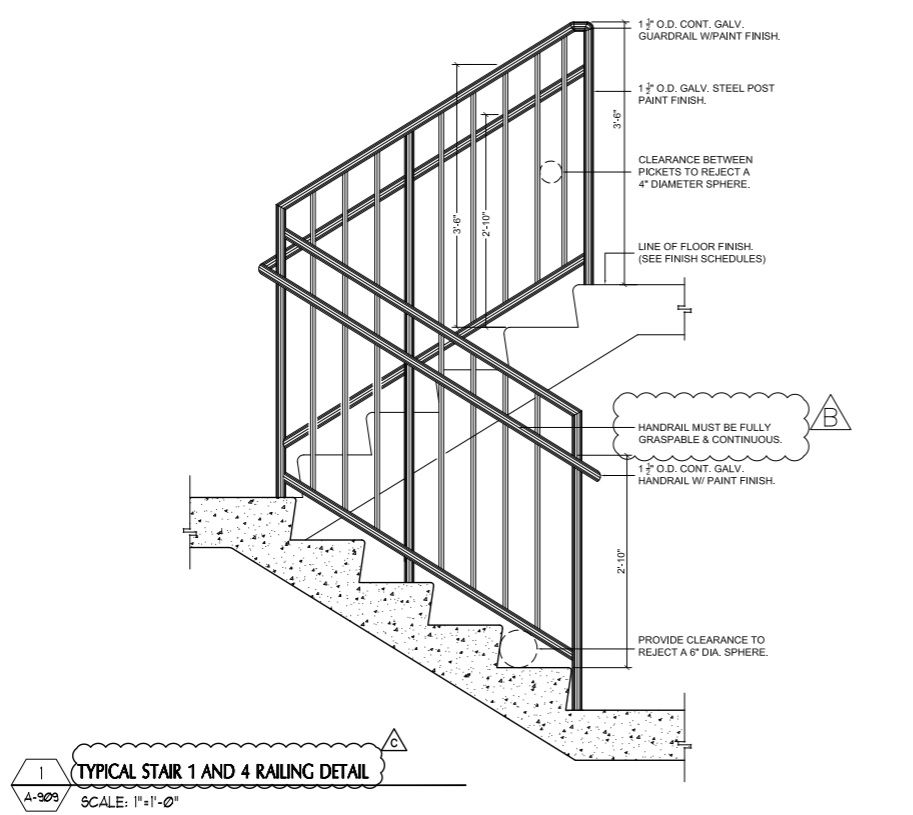 $1\frac{1}{2}$" O.D. CONT. GALV. GUARDRAIL W/PAINT FINISH.

$1\frac{1}{2}$" O.D. GALV. STEEL POST PAINT FINISH.

3'-6"

CLEARANCE BETWEEN PICKETS TO REJECT A 4" DIAMETER SPHERE.

3'-6"

2'-10"

LINE OF FLOOR FINISH. (SEE FINISH SCHEDULES)

HANDRAIL MUST BE FULLY GRASPABLE & CONTINUOUS.

B

$1\frac{1}{2}$" O.D. CONT. GALV. HANDRAIL W/ PAINT FINISH.

2'-10"

PROVIDE CLEARANCE TO REJECT A 6" DIA. SPHERE.

C

1

A-909

TYPICAL STAIR 1 AND 4 RAILING DETAIL

SCALE: 1"=1'-0"