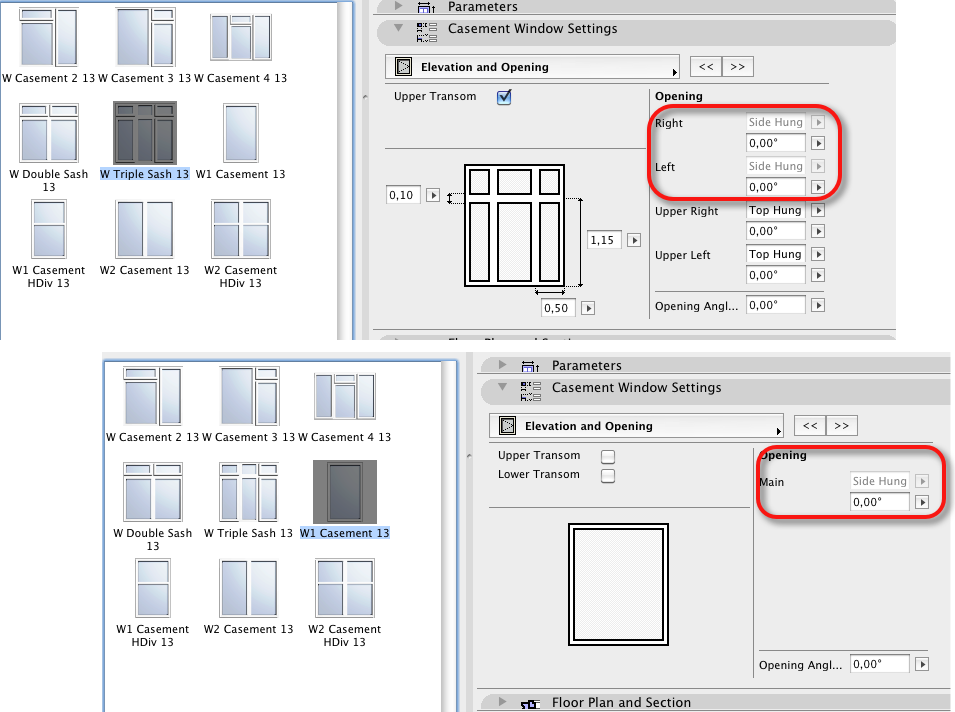 W Casement 2 13 W Casement 3 13 W Casement 4 13

W Double Sash 13 W Triple Sash 13 W1 Casement 13

W1 Casement HDiv 13 W2 Casement 13 W2 Casement HDiv 13

Parameters

Casement Window Settings

Elevation and Opening

<< >>

Upper Transom

0,10

1,15

0,50

Opening

Right

Side Hung

0,00°

Left

Side Hung

0,00°

Upper Right

Top Hung

0,00°

Upper Left

Top Hung

0,00°

Opening Angl... 0,00°

W Casement 2 13 W Casement 3 13 W Casement 4 13

W Double Sash 13 W Triple Sash 13 W1 Casement 13

W1 Casement HDiv 13 W2 Casement 13 W2 Casement HDiv 13

Parameters

Casement Window Settings

Elevation and Opening

<< >>

Upper Transom

Lower Transom

Opening

Main

Side Hung

0,00°

Opening Angl... 0,00°

Floor Plan and Section