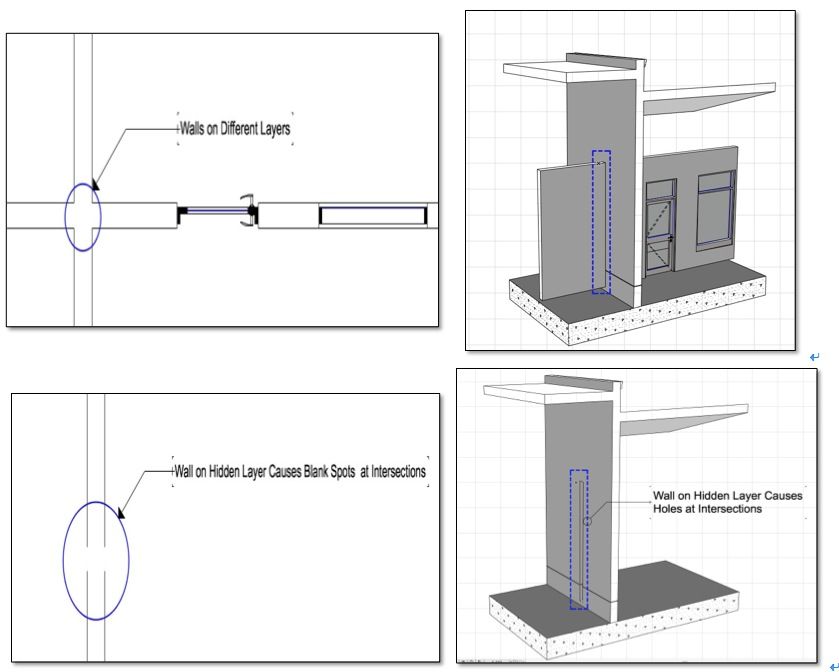 Walls on Different Layers

Wall on Hidden Layer Causes Blank Spots at Intersections

Wall on Hidden Layer Causes Holes at Intersections