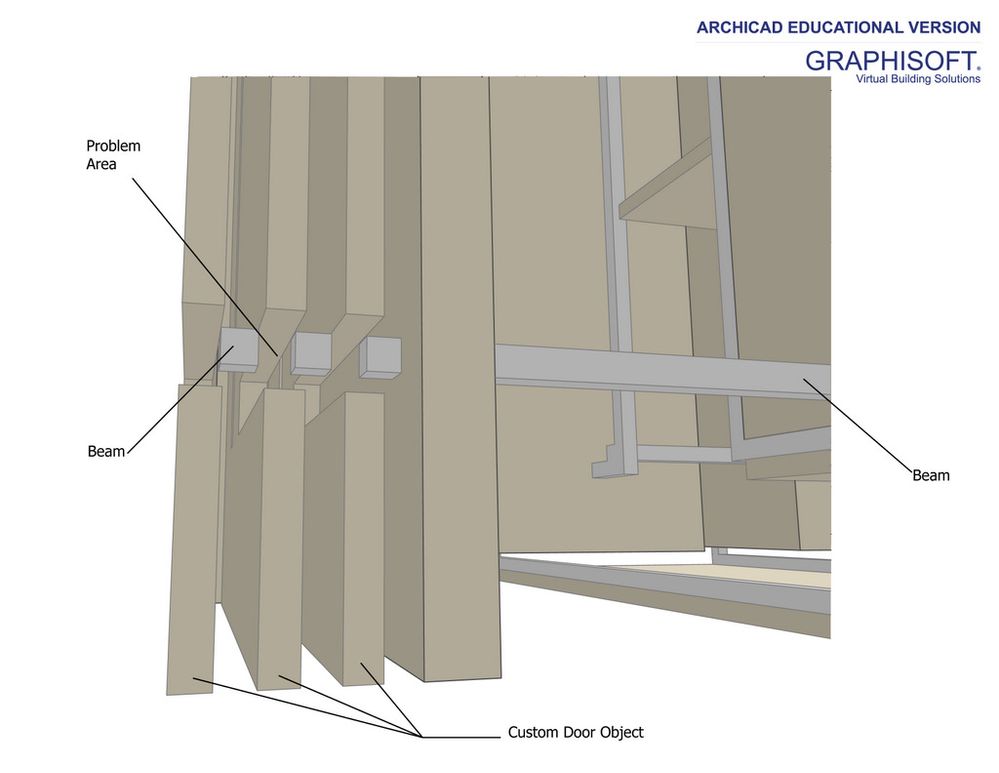 ARCHICAD EDUCATIONAL VERSION
GRAPHISOFT.
Virtual Building Solutions

Problem Area

Beam

Beam

Custom Door Object