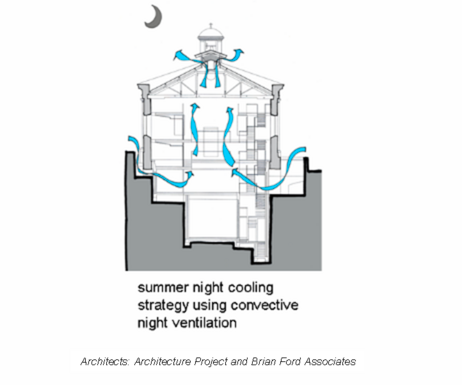 summer night cooling strategy using convective night ventilation

Architects: Architecture Project and Brian Ford Associates