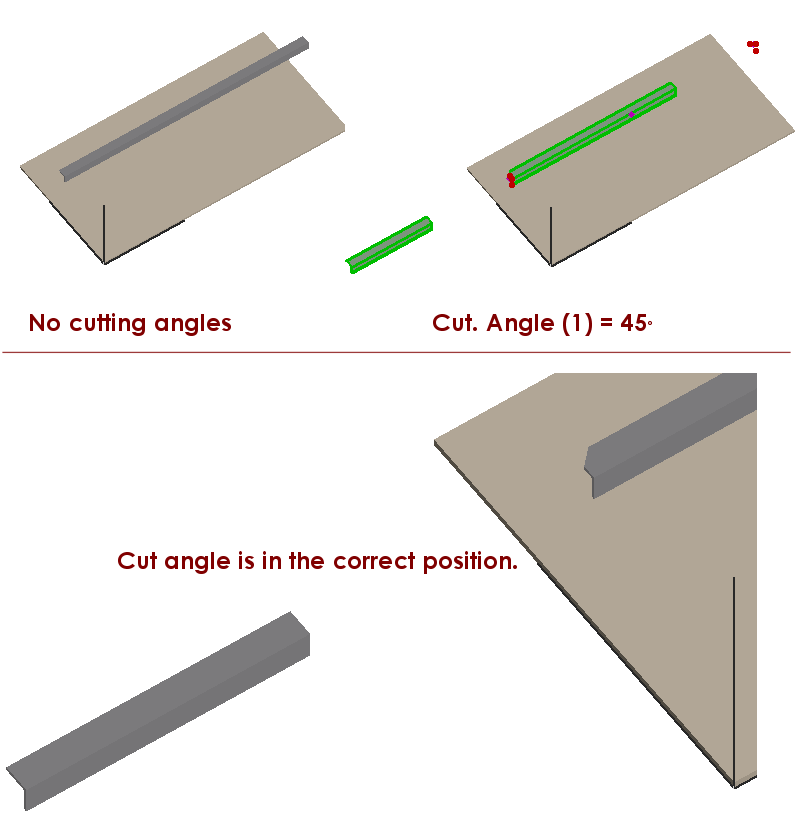 No cutting angles

Cut. Angle (1) = 45°

Cut angle is in the correct position.