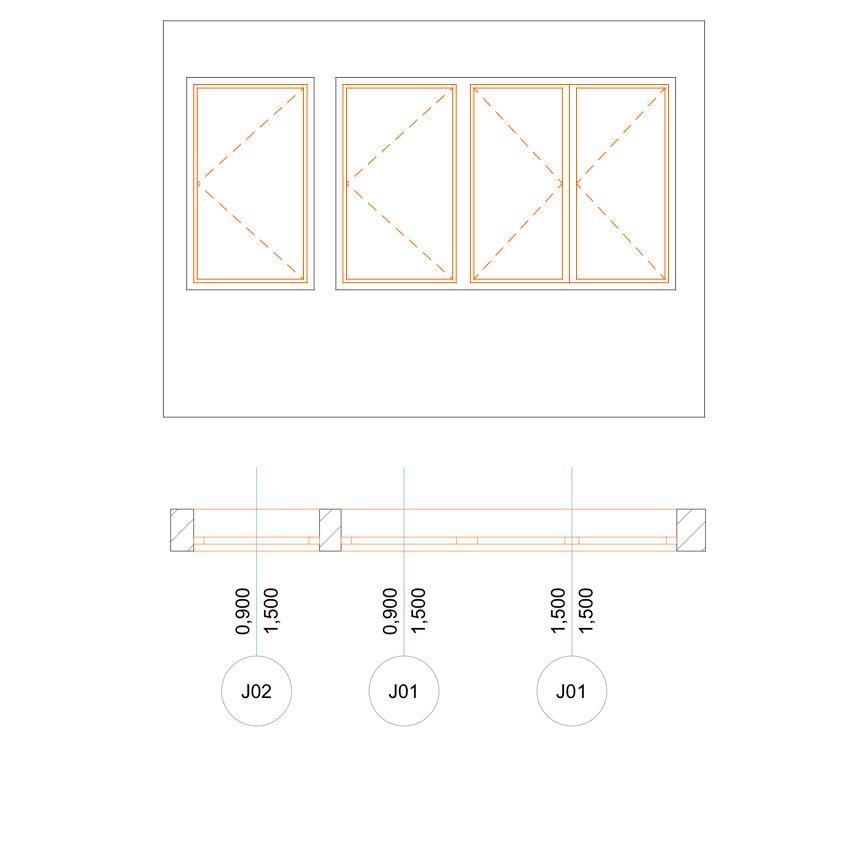 0,900 1,500

J02

0,900 1,500

J01

1,500 1,500

J01