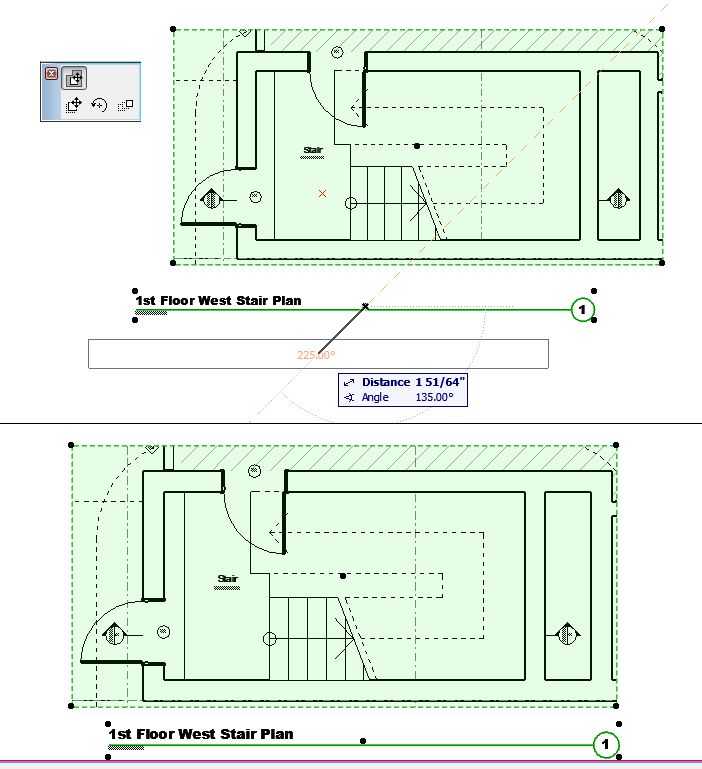 Stair

1st Floor West Stair Plan

1

225.00°

Distance 1 51/64"
Angle 135.00°

Stair

1st Floor West Stair Plan

1