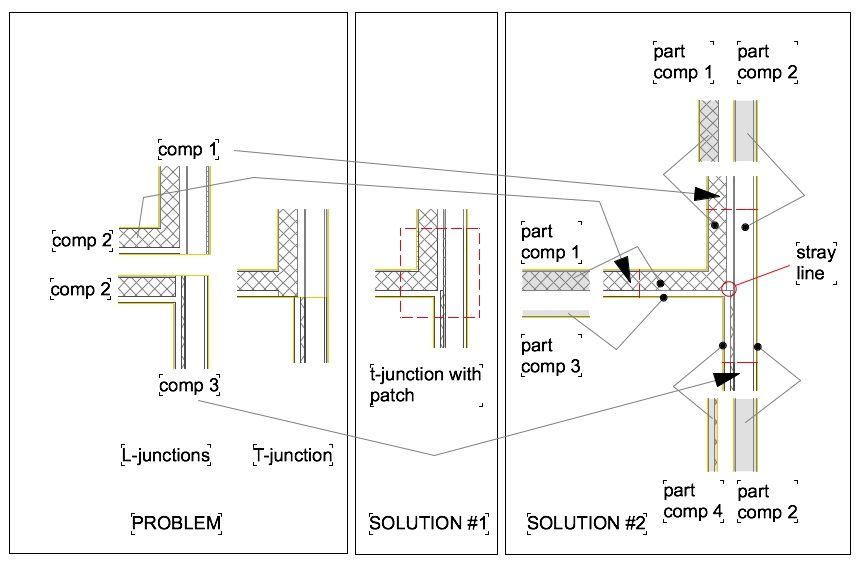 comp 1

comp 2

comp 2

comp 3

L-junctions

T-junction

PROBLEM

t-junction with patch

SOLUTION #1

part comp 1

part comp 2

part comp 1

part comp 3

stray line

part comp 4

part comp 2

SOLUTION #2