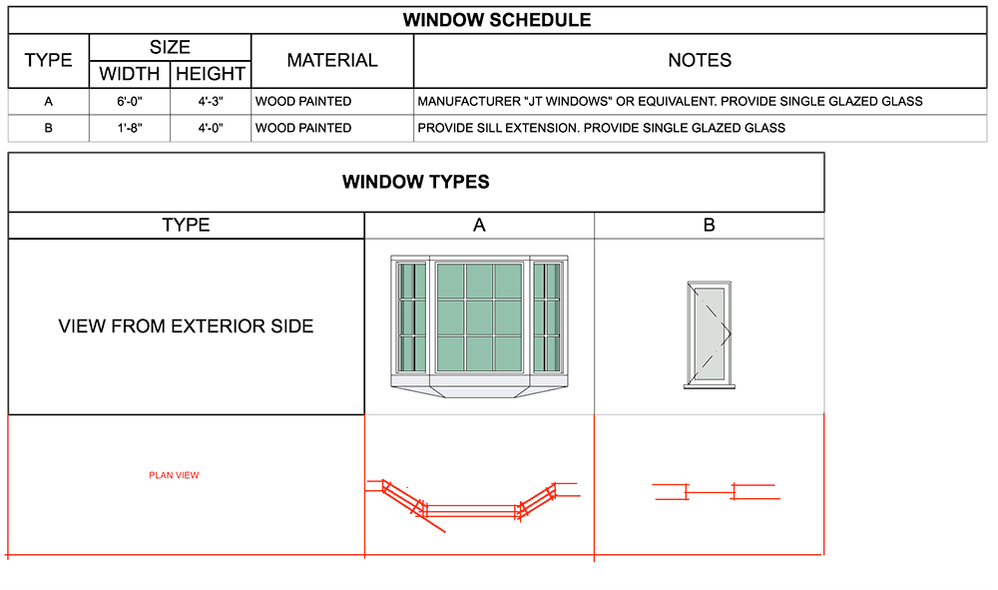 WINDOW SCHEDULE

| TYPE | SIZE WIDTH | SIZE HEIGHT | MATERIAL | NOTES |
|---|---|---|---|---|
| A | 6'-0" | 4'-3" | WOOD PAINTED | MANUFACTURER "JT WINDOWS" OR EQUIVALENT. PROVIDE SINGLE GLAZED GLASS |
| B | 1'-8" | 4'-0" | WOOD PAINTED | PROVIDE SILL EXTENSION. PROVIDE SINGLE GLAZED GLASS |

WINDOW TYPES

| TYPE | A | B |
|---|---|---|
| VIEW FROM EXTERIOR SIDE | | |
| PLAN VIEW | | |