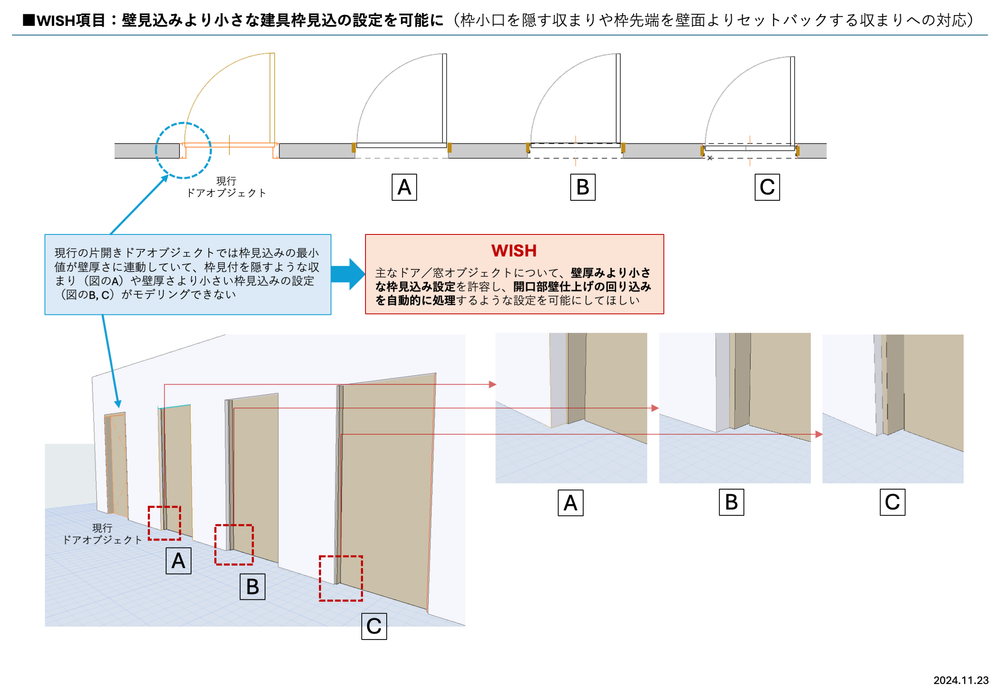 ■WISH項目：壁見込みより小さな建具枠見込の設定を可能に（枠小口を隠す収まりや枠先端を壁面よりセットバックする収まりへの対応）

現行
ドアオブジェクト

A

B

C

現行の片開きドアオブジェクトでは枠見込みの最小値が壁厚さに連動していて、枠見付を隠すような収まり（図のA）や壁厚さより小さい枠見込みの設定（図のB, C）がモデリングできない

WISH

主なドア／窓オブジェクトについて、壁厚みより小さな枠見込み設定を許容し、開口部壁仕上げの回り込みを自動的に処理するような設定を可能にしてほしい

現行
ドアオブジェクト

A

B

C

A

B

C

2024.11.23