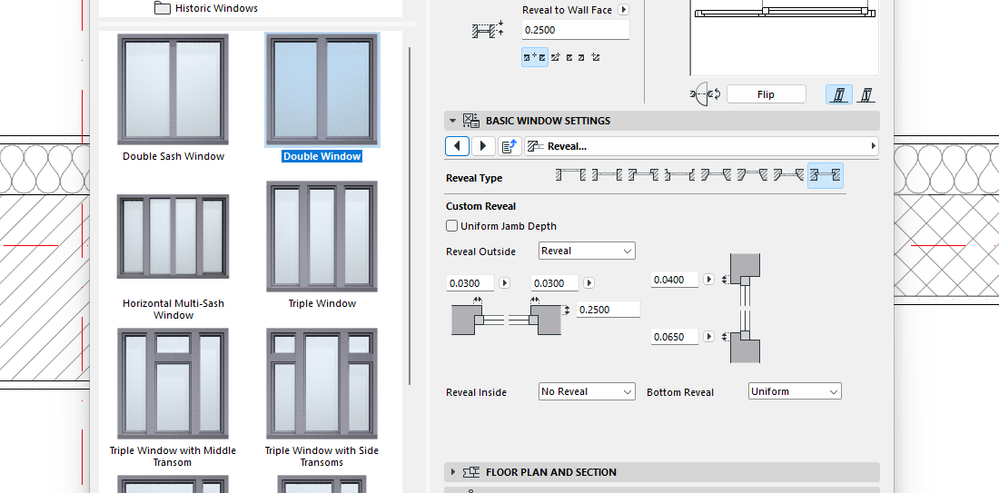 Historic Windows

Double Sash Window

Double Window

Horizontal Multi-Sash Window

Triple Window

Triple Window with Middle Transom

Triple Window with Side Transoms

Reveal to Wall Face

0.2500

Flip

BASIC WINDOW SETTINGS

Reveal...

Reveal Type

Custom Reveal

Uniform Jamb Depth

Reveal Outside

Reveal

0.0300

0.0300

0.2500

0.0400

0.0650

Reveal Inside

No Reveal

Bottom Reveal

Uniform

FLOOR PLAN AND SECTION