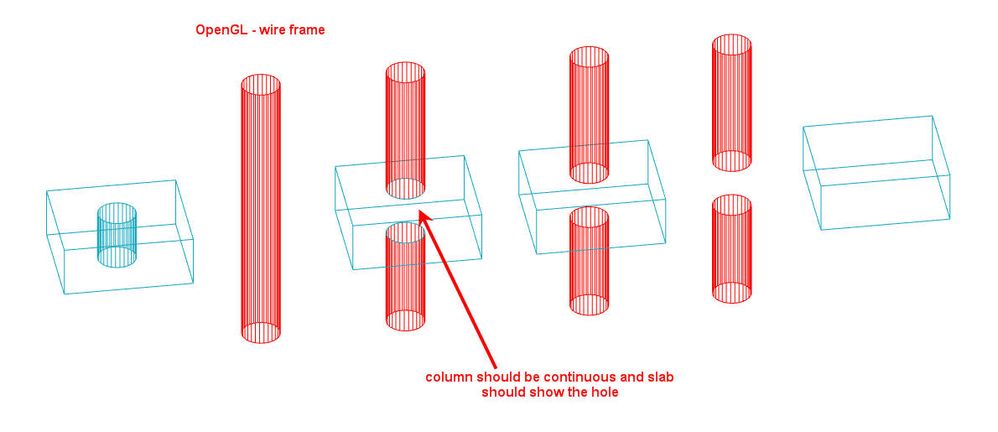 OpenGL - wire frame

column should be continuous and slab should show the hole