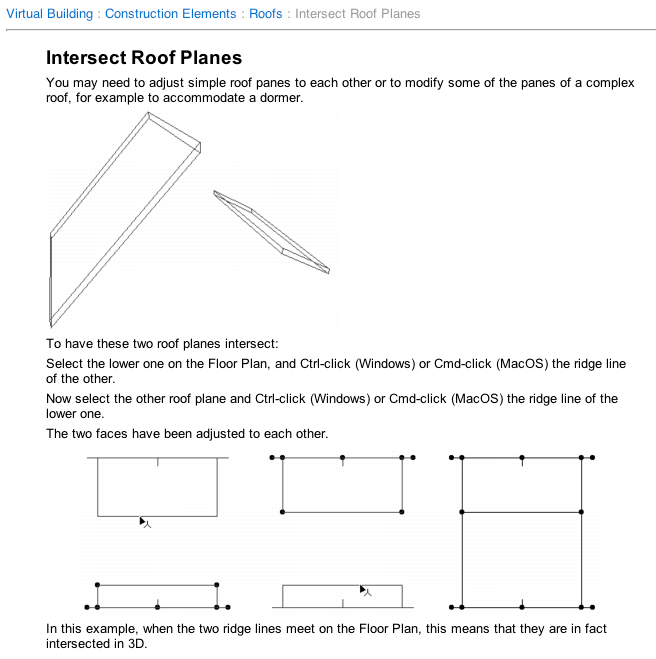 Virtual Building : Construction Elements : Roofs : Intersect Roof Planes

Intersect Roof Planes

You may need to adjust simple roof panes to each other or to modify some of the panes of a complex roof, for example to accommodate a dormer.

To have these two roof planes intersect:

Select the lower one on the Floor Plan, and Ctrl-click (Windows) or Cmd-click (MacOS) the ridge line of the other.

Now select the other roof plane and Ctrl-click (Windows) or Cmd-click (MacOS) the ridge line of the lower one.

The two faces have been adjusted to each other.

In this example, when the two ridge lines meet on the Floor Plan, this means that they are in fact intersected in 3D.