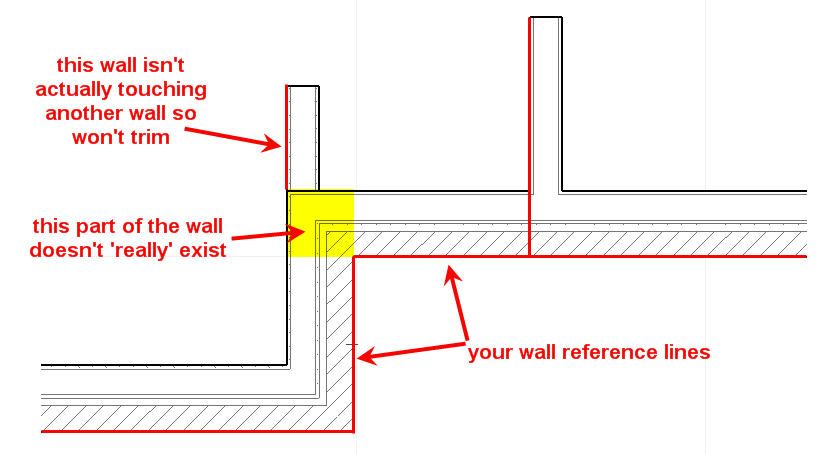 this wall isn't actually touching another wall so won't trim

this part of the wall doesn't 'really' exist

your wall reference lines