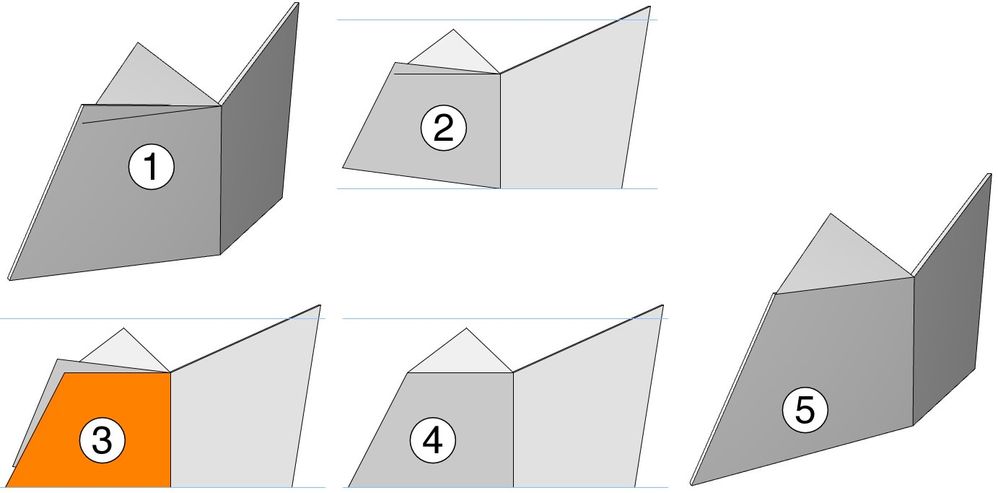 1
2
3
4
5