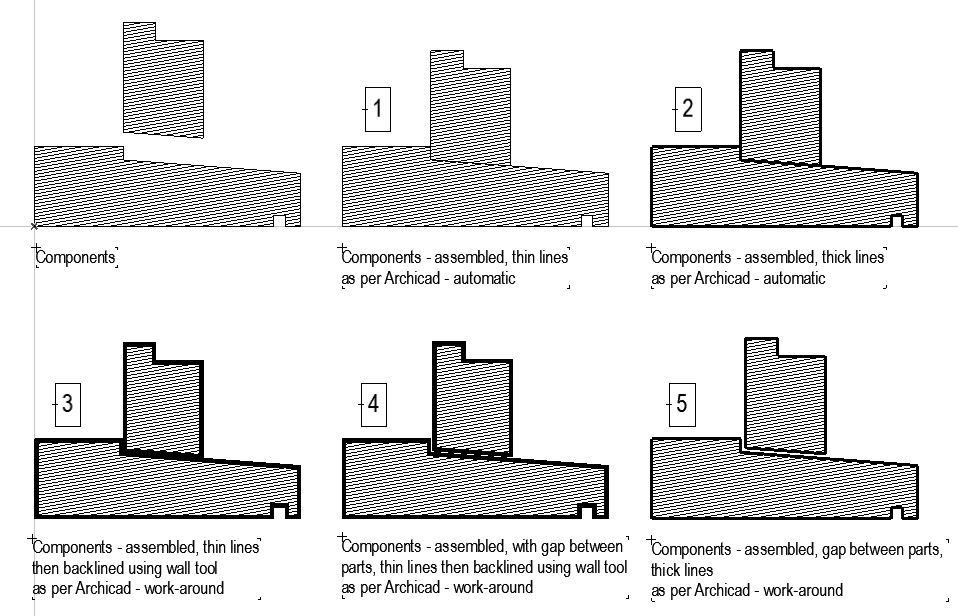 Components

1

Components - assembled, thin lines as per Archicad - automatic

2

Components - assembled, thick lines as per Archicad - automatic

3

Components - assembled, thin lines then backlined using wall tool as per Archicad - work-around

4

Components - assembled, with gap between parts, thin lines then backlined using wall tool as per Archicad - work-around

5

Components - assembled, gap between parts, thick lines as per Archicad - work-around