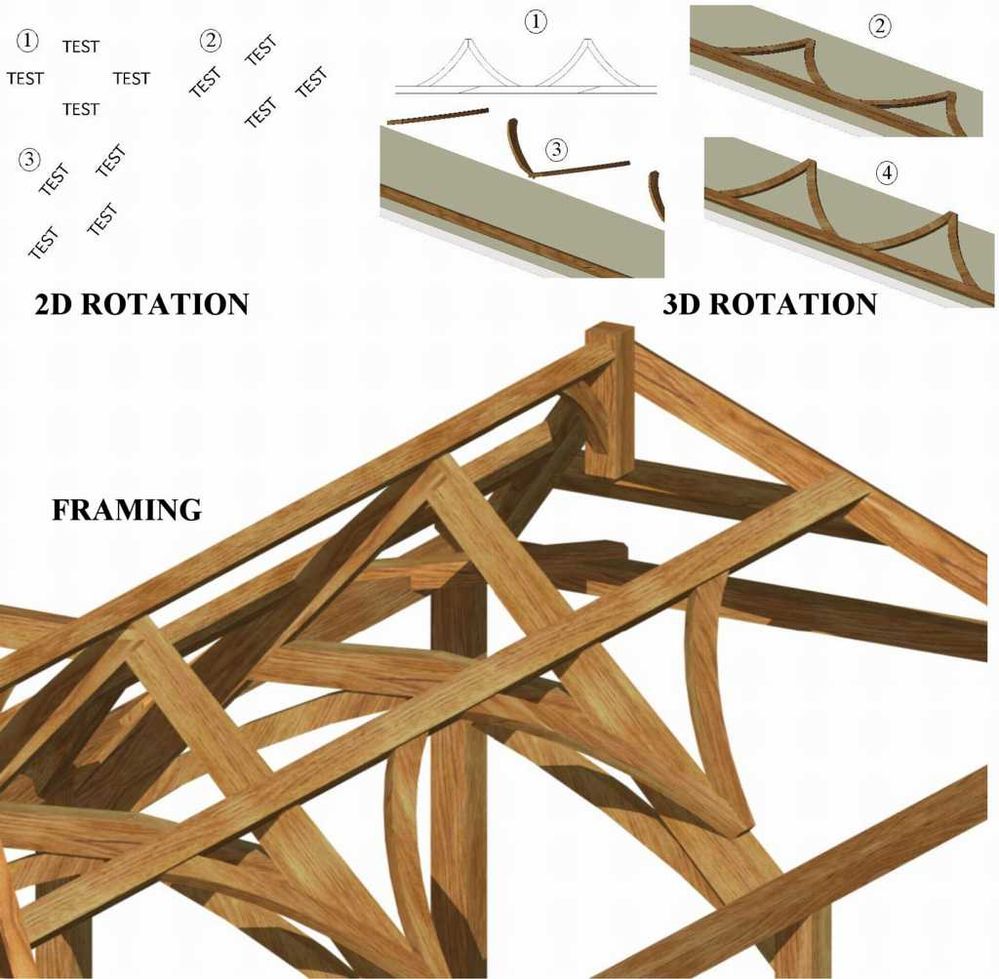 ① TEST
TEST TEST
TEST

② TEST
TEST
TEST TEST

③ TEST
TEST
TEST TEST

2D ROTATION

①

②

③

④

3D ROTATION

FRAMING