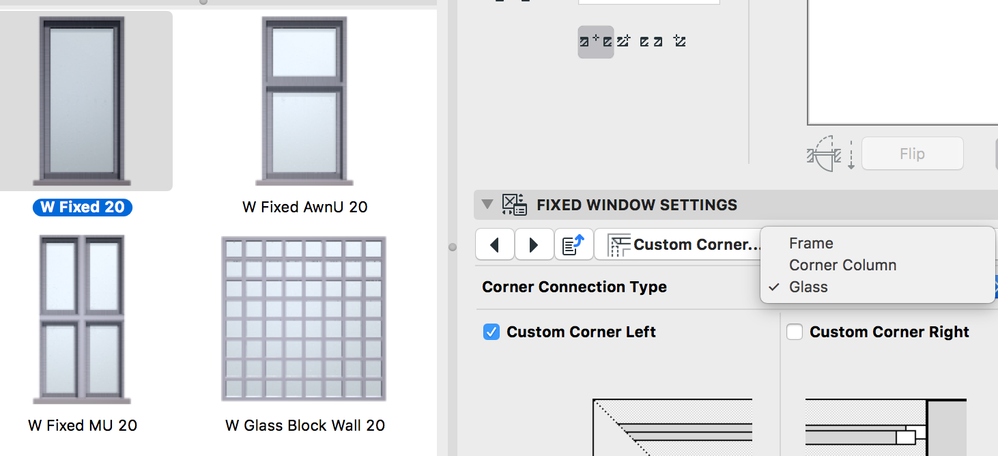 W Fixed 20

W Fixed AwnU 20

W Fixed MU 20

W Glass Block Wall 20

Flip

FIXED WINDOW SETTINGS

Custom Corner...

Frame
Corner Column
✓ Glass

Corner Connection Type

Custom Corner Left

Custom Corner Right