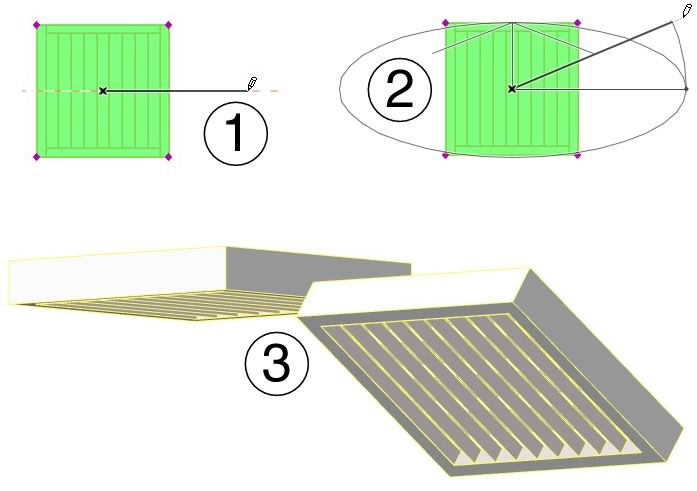 1

2

3