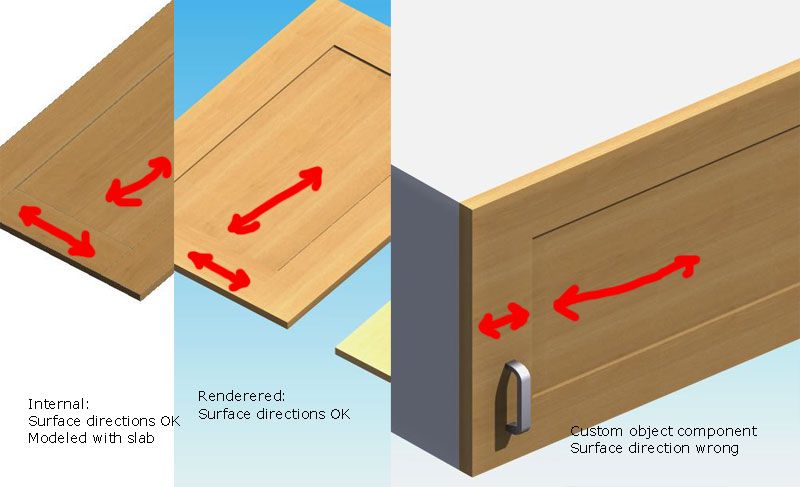 Internal:
Surface directions OK
Modeled with slab

Renderered:
Surface directions OK

Custom object component
Surface direction wrong