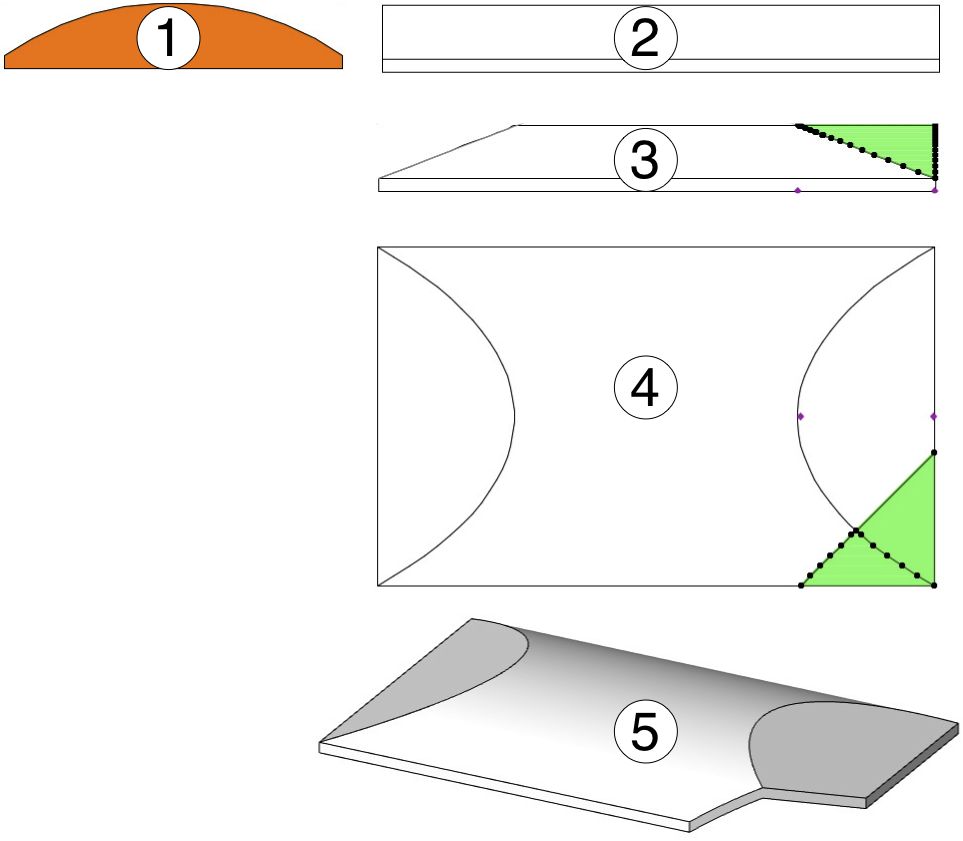 1
2
3
4
5