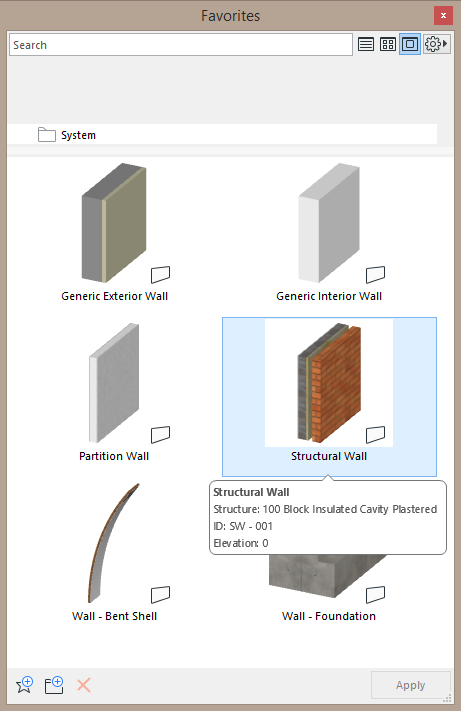 Favorites

Search

System

Generic Exterior Wall

Generic Interior Wall

Partition Wall

Structural Wall

Structural Wall
Structure: 100 Block Insulated Cavity Plastered
ID: SW - 001
Elevation: 0

Wall - Bent Shell

Wall - Foundation

Apply