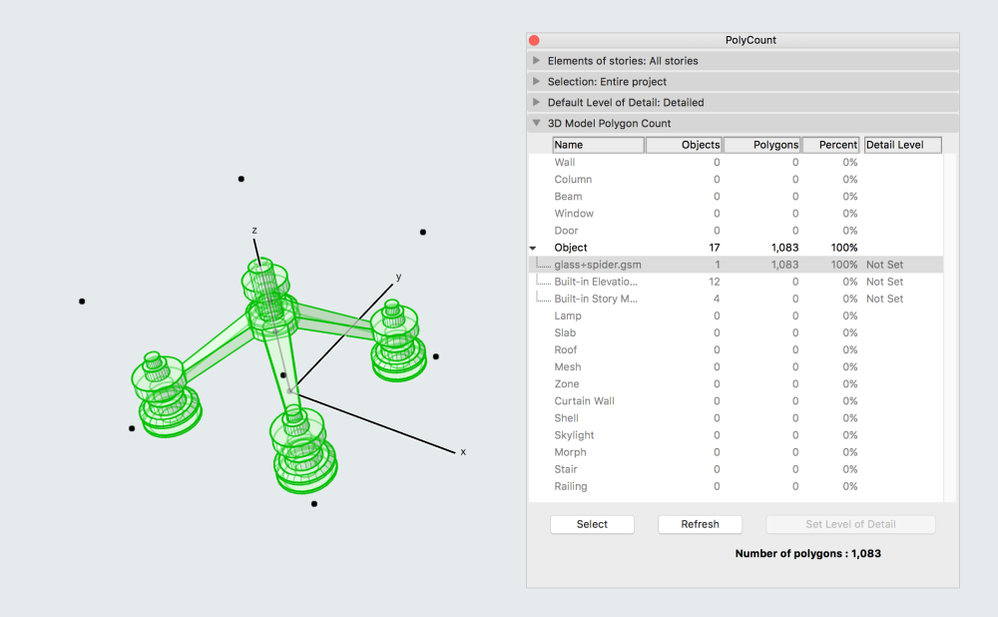 z
y
x

PolyCount

Elements of stories: All stories
Selection: Entire project
Default Level of Detail: Detailed
3D Model Polygon Count

| Name | Objects | Polygons | Percent | Detail Level |
|---|---|---|---|---|
| Wall | 0 | 0 | 0% | |
| Column | 0 | 0 | 0% | |
| Beam | 0 | 0 | 0% | |
| Window | 0 | 0 | 0% | |
| Door | 0 | 0 | 0% | |
| Object | 17 | 1,083 | 100% | |
| glass+spider.gsm | 1 | 1,083 | 100% | Not Set |
| Built-in Elevatio... | 12 | 0 | 0% | Not Set |
| Built-in Story M... | 4 | 0 | 0% | Not Set |
| Lamp | 0 | 0 | 0% | |
| Slab | 0 | 0 | 0% | |
| Roof | 0 | 0 | 0% | |
| Mesh | 0 | 0 | 0% | |
| Zone | 0 | 0 | 0% | |
| Curtain Wall | 0 | 0 | 0% | |
| Shell | 0 | 0 | 0% | |
| Skylight | 0 | 0 | 0% | |
| Morph | 0 | 0 | 0% | |
| Stair | 0 | 0 | 0% | |
| Railing | 0 | 0 | 0% | |

Select
Refresh
Set Level of Detail

Number of polygons : 1,083