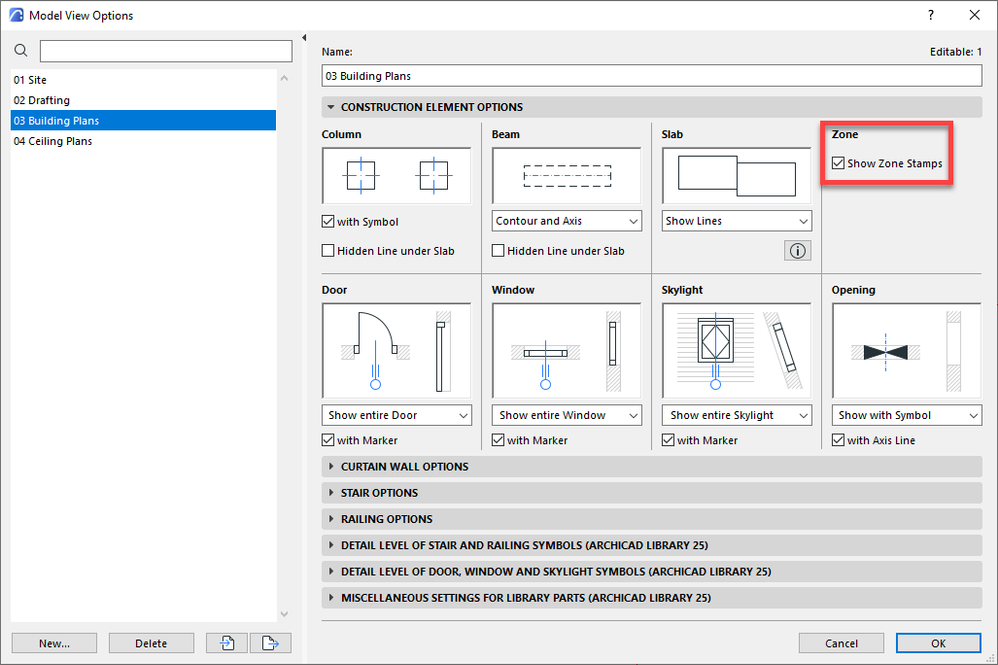 Model View Options

?

01 Site
02 Drafting
03 Building Plans
04 Ceiling Plans

New...
Delete

Name:
Editable: 1
03 Building Plans

CONSTRUCTION ELEMENT OPTIONS

Column
with Symbol
Hidden Line under Slab

Beam
Contour and Axis
Hidden Line under Slab

Slab
Show Lines

Zone
Show Zone Stamps

Door
Show entire Door
with Marker

Window
Show entire Window
with Marker

Skylight
Show entire Skylight
with Marker

Opening
Show with Symbol
with Axis Line

CURTAIN WALL OPTIONS
STAIR OPTIONS
RAILING OPTIONS
DETAIL LEVEL OF STAIR AND RAILING SYMBOLS (ARCHICAD LIBRARY 25)
DETAIL LEVEL OF DOOR, WINDOW AND SKYLIGHT SYMBOLS (ARCHICAD LIBRARY 25)
MISCELLANEOUS SETTINGS FOR LIBRARY PARTS (ARCHICAD LIBRARY 25)

Cancel
OK