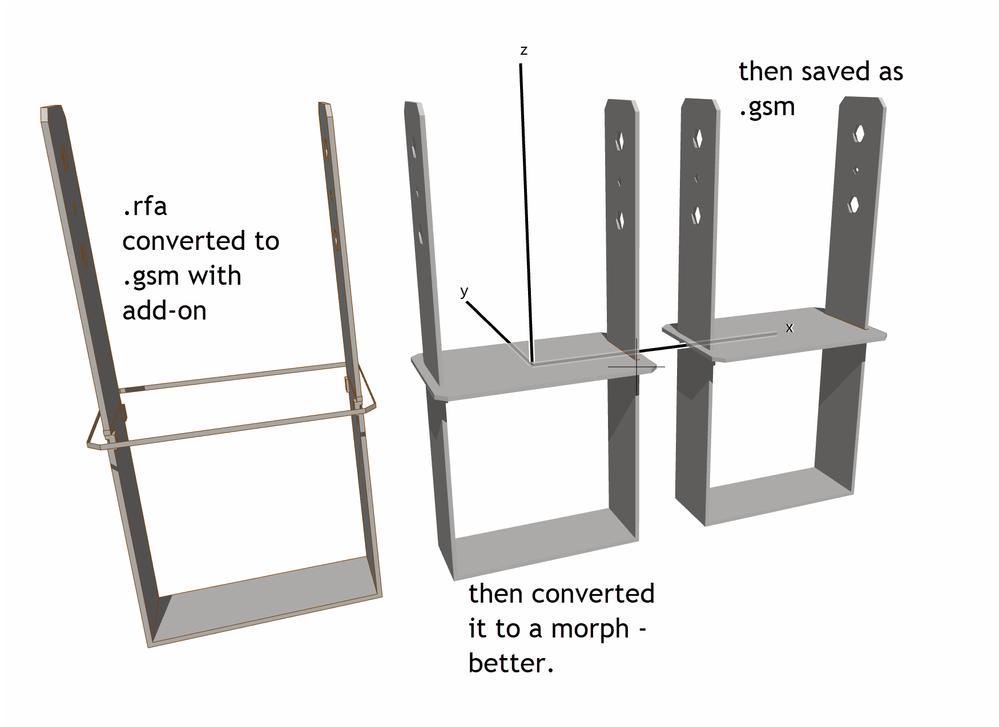 .rfa converted to .gsm with add-on

z

y

x

then saved as .gsm

then converted it to a morph - better.