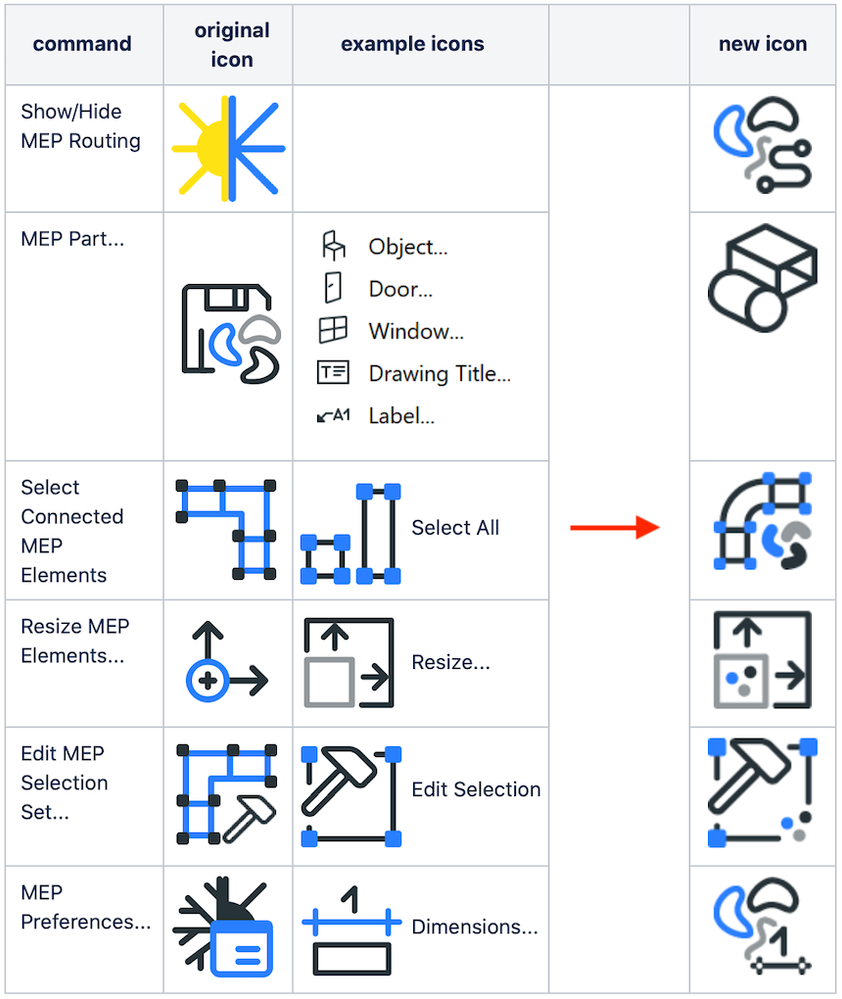 | command | original icon | example icons | | new icon |
|---|---|---|---|---|
| Show/Hide MEP Routing | | | | |
| MEP Part... | | Object... Door... Window... Drawing Title... A1 Label... | | |
| Select Connected MEP Elements | | Select All | | |
| Resize MEP Elements... | | Resize... | | |
| Edit MEP Selection Set... | | Edit Selection | | |
| MEP Preferences... | | 1 Dimensions... | | 1 |