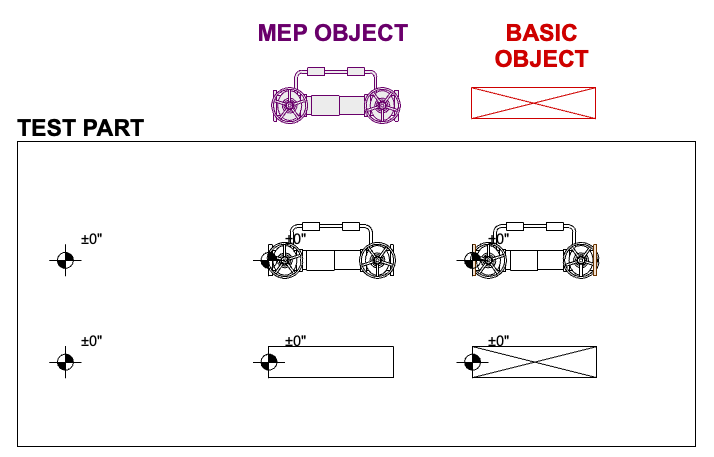 MEP OBJECT

BASIC OBJECT

TEST PART

±0"

±0"

±0"

±0"

±0"

±0"