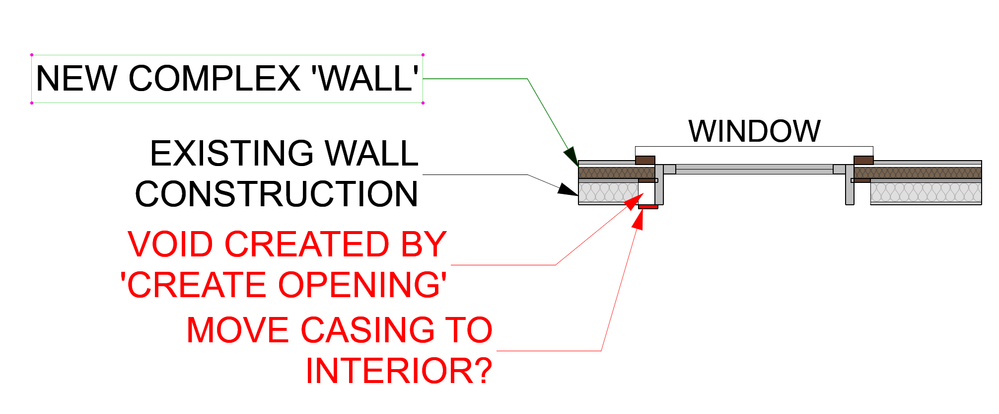 NEW COMPLEX 'WALL'

WINDOW

EXISTING WALL CONSTRUCTION

VOID CREATED BY 'CREATE OPENING'

MOVE CASING TO INTERIOR?