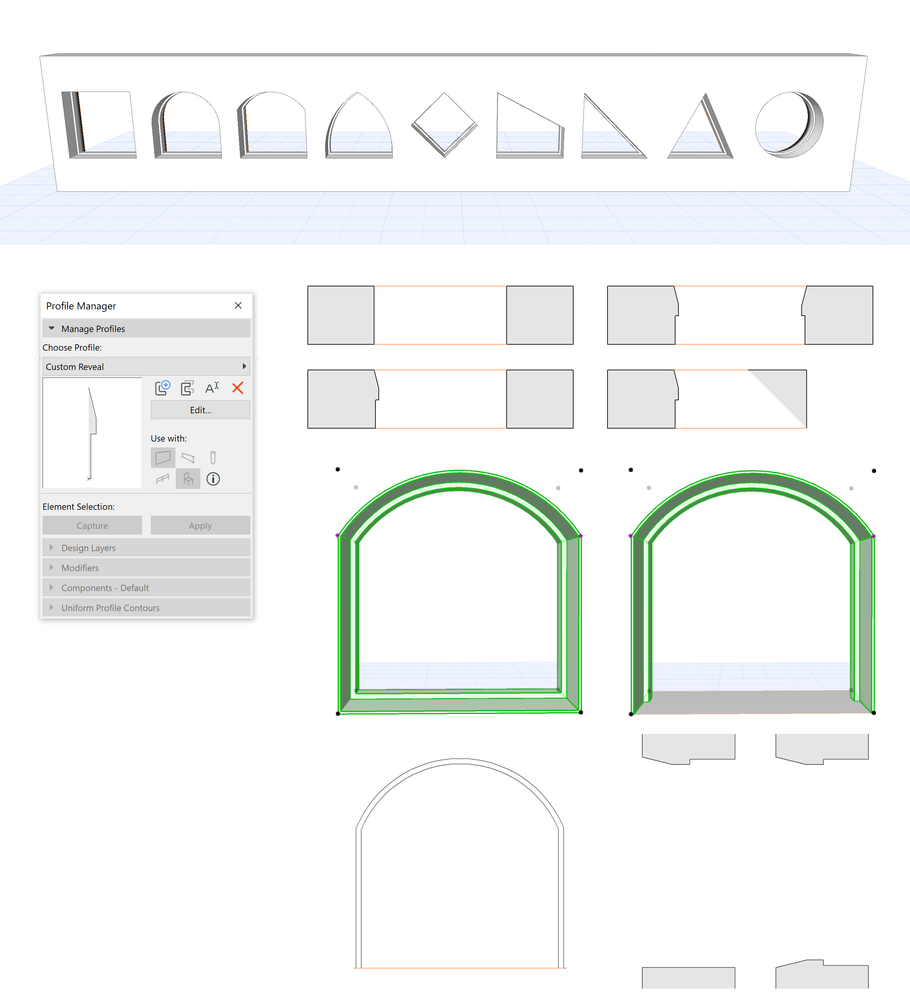 Profile Manager
Manage Profiles
Choose Profile:
Custom Reveal
Edit...
Use with:
Element Selection:
Capture
Apply
Design Layers
Modifiers
Components - Default
Uniform Profile Contours