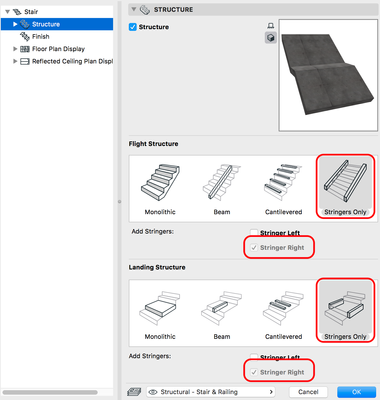 Stair
Structure
Finish
Floor Plan Display
Reflected Ceiling Plan Displ

STRUCTURE

Structure

Flight Structure

Monolithic
Beam
Cantilevered
Stringers Only

Add Stringers:
Stringer Left
Stringer Right

Landing Structure

Monolithic
Beam
Cantilevered
Stringers Only

Add Stringers:
Stringer Left
Stringer Right

Structural - Stair & Railing
Cancel
OK