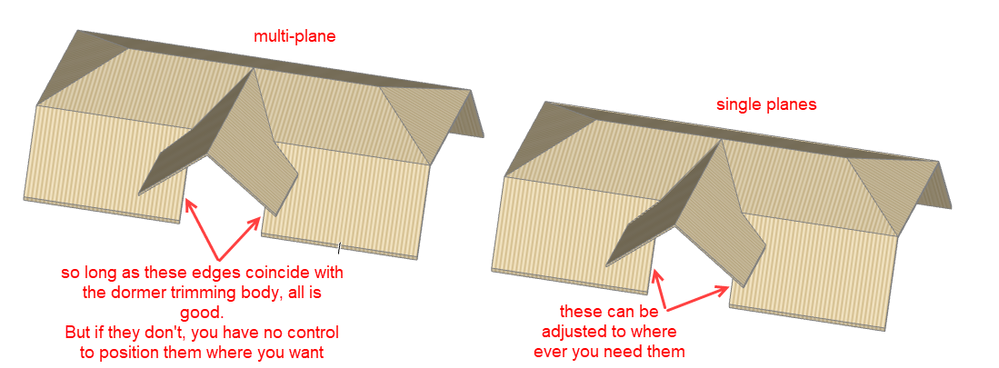 multi-plane

so long as these edges coincide with the dormer trimming body, all is good.
But if they don't, you have no control to position them where you want

single planes

these can be adjusted to where ever you need them