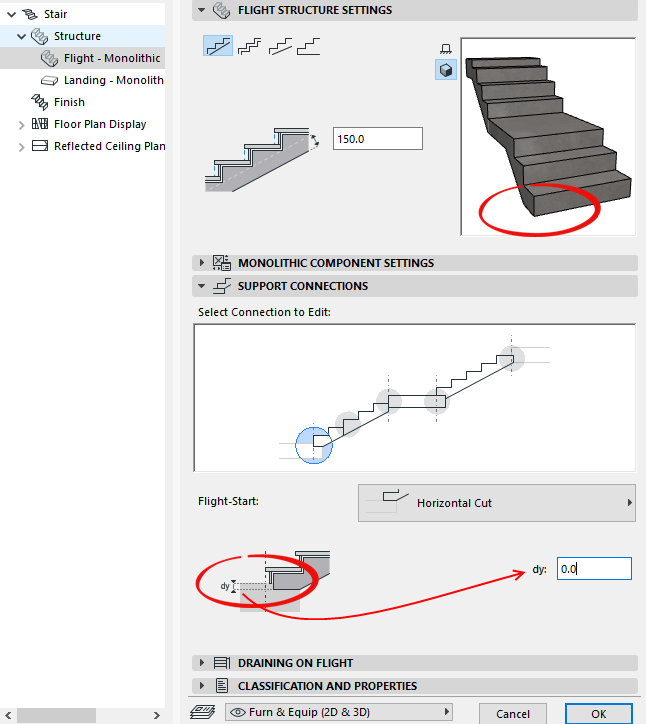 Stair
Structure
Flight - Monolithic
Landing - Monolith
Finish
Floor Plan Display
Reflected Ceiling Plan

FLIGHT STRUCTURE SETTINGS

150.0

MONOLITHIC COMPONENT SETTINGS
SUPPORT CONNECTIONS
Select Connection to Edit:

Flight-Start:
Horizontal Cut

dy
dy:
0.0

DRAINING ON FLIGHT
CLASSIFICATION AND PROPERTIES

Furn & Equip (2D & 3D)
Cancel
OK