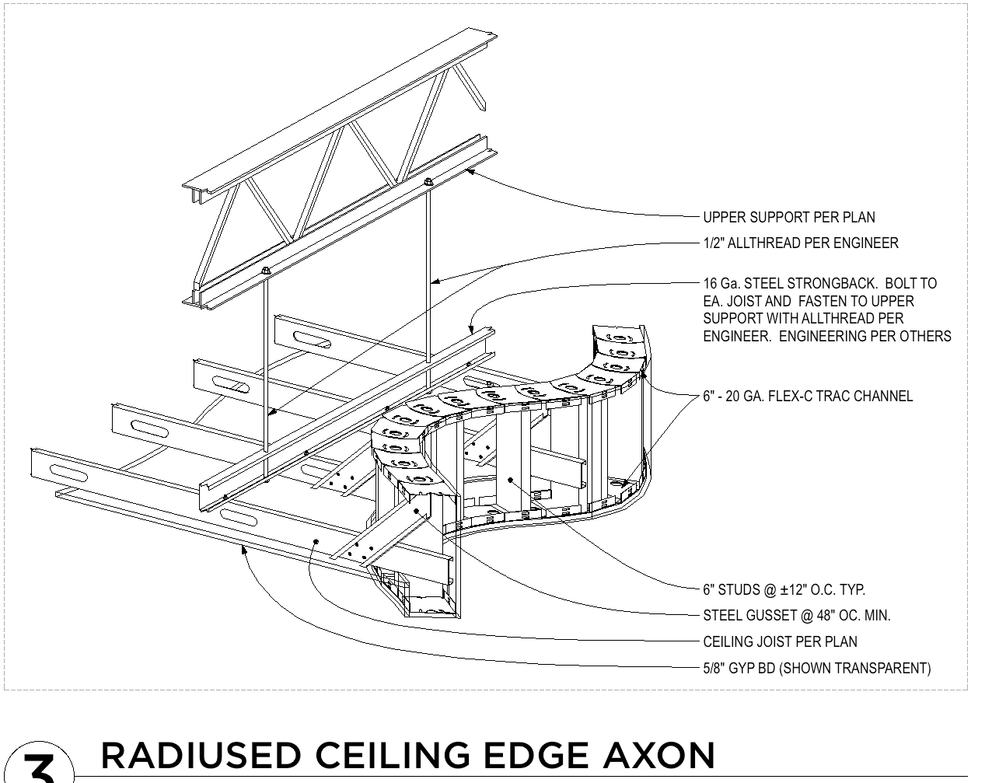 UPPER SUPPORT PER PLAN

1/2" ALLTHREAD PER ENGINEER

16 Ga. STEEL STRONGBACK. BOLT TO EA. JOIST AND FASTEN TO UPPER SUPPORT WITH ALLTHREAD PER ENGINEER. ENGINEERING PER OTHERS

6" - 20 GA. FLEX-C TRAC CHANNEL

6" STUDS @ ±12" O.C. TYP.

STEEL GUSSET @ 48" OC. MIN.

CEILING JOIST PER PLAN

5/8" GYP BD (SHOWN TRANSPARENT)

3

RADIUSED CEILING EDGE AXON