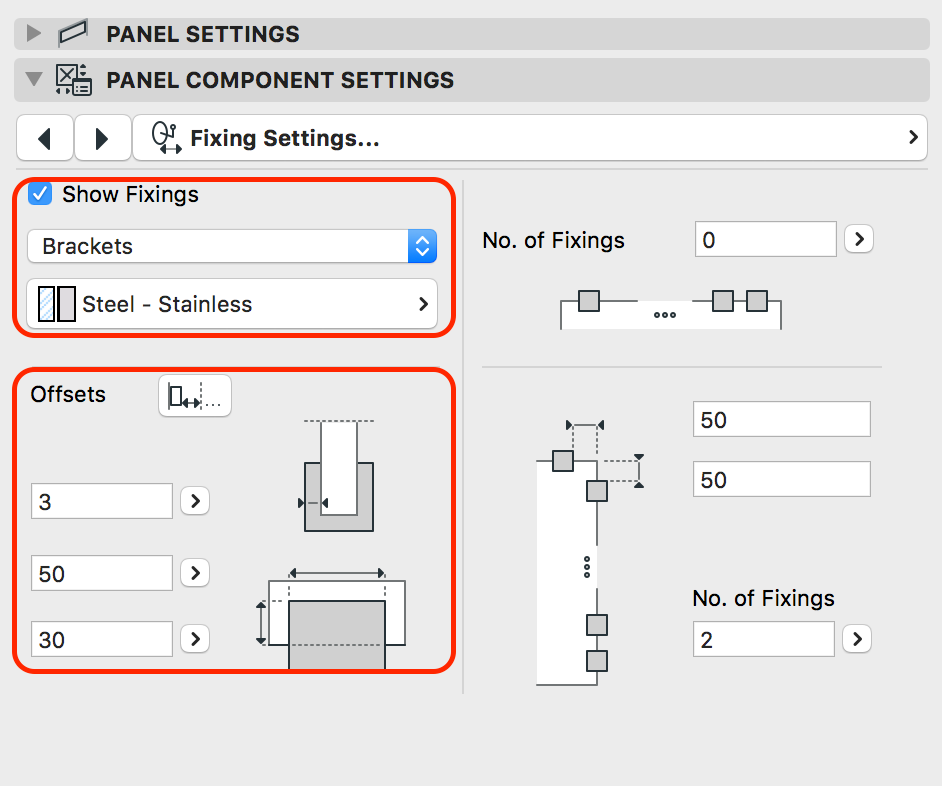 PANEL SETTINGS
PANEL COMPONENT SETTINGS
Fixing Settings...

Show Fixings
Brackets
Steel - Stainless

Offsets
3
50
30

No. of Fixings
0

50
50

No. of Fixings
2