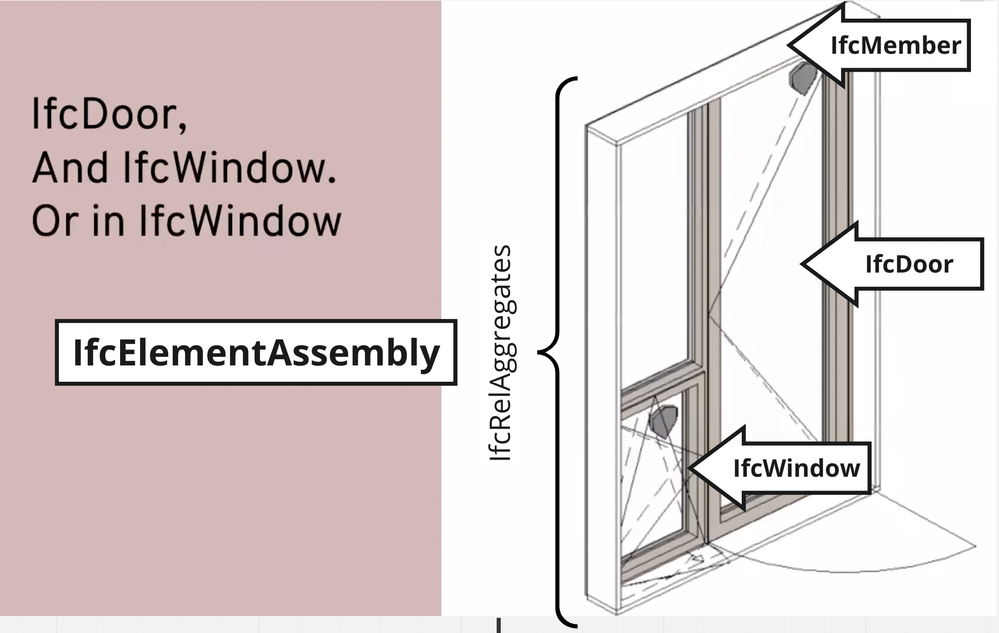 IfcDoor,
And IfcWindow.
Or in IfcWindow

IfcElementAssembly

IfcRelAggregates

IfcMember

IfcDoor

IfcWindow