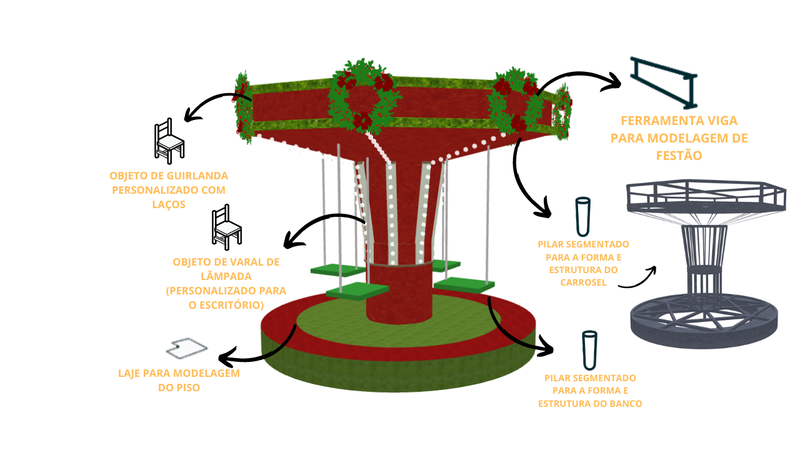 OBJETO DE GUIRLANDA PERSONALIZADO COM LAÇOS

OBJETO DE VARAL DE LÂMPADA (PERSONALIZADO PARA O ESCRITÓRIO)

LAJE PARA MODELAGEM DO PISO

FERRAMENTA VIGA PARA MODELAGEM DE FESTÃO

PILAR SEGMENTADO PARA A FORMA E ESTRUTURA DO CARROSEL

PILAR SEGMENTADO PARA A FORMA E ESTRUTURA DO BANCO