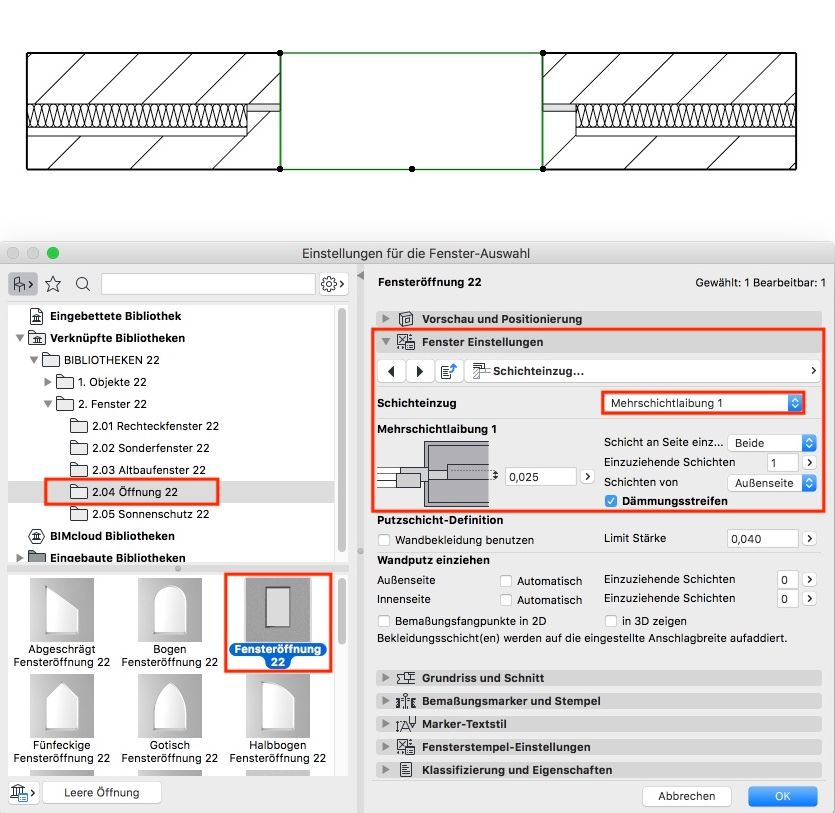 Einstellungen für die Fenster-Auswahl

Eingebettete Bibliothek
Verknüpfte Bibliotheken
BIBLIOTHEKEN 22
1. Objekte 22
2. Fenster 22
2.01 Rechteckfenster 22
2.02 Sonderfenster 22
2.03 Altbaufenster 22
2.04 Öffnung 22
2.05 Sonnenschutz 22
BIMcloud Bibliotheken
Eingebaute Bibliotheken

Abgeschrägt Fensteröffnung 22
Bogen Fensteröffnung 22
Fensteröffnung 22
Fünfeckige Fensteröffnung 22
Gotisch Fensteröffnung 22
Halbbogen Fensteröffnung 22

Leere Öffnung

Fensteröffnung 22
Gewählt: 1 Bearbeitbar: 1

Vorschau und Positionierung
Fenster Einstellungen
Schichteinzug...
Schichteinzug
Mehrschichtlaibung 1
Mehrschichtlaibung 1
0,025
Schicht an Seite einz...
Beide
Einzuziehende Schichten
1
Schichten von
Außenseite
Dämmungsstreifen
Putzschicht-Definition
Wandbekleidung benutzen
Limit Stärke
0,040
Wandputz einziehen
Außenseite
Automatisch
Einzuziehende Schichten
0
Innenseite
Automatisch
Einzuziehende Schichten
0
Bemaßungsfangpunkte in 2D
in 3D zeigen
Bekleidungsschicht(en) werden auf die eingestellte Anschlagbreite aufaddiert.

Grundriss und Schnitt
Bemaßungsmarker und Stempel
Marker-Textstil
Fensterstempel-Einstellungen
Klassifizierung und Eigenschaften

Abbrechen
OK