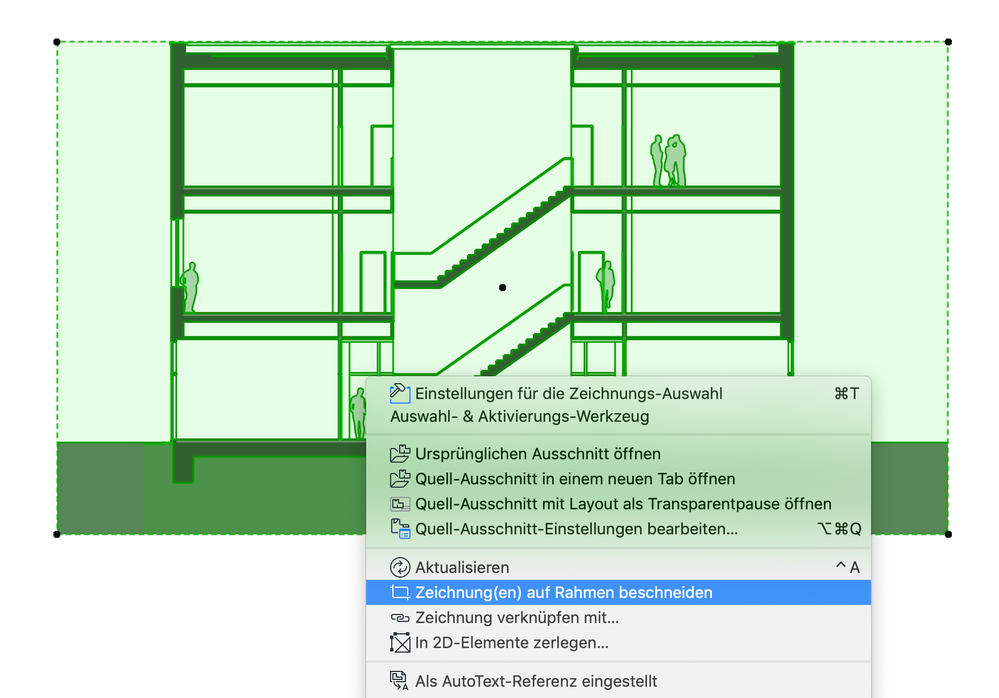 Einstellungen für die Zeichnungs-Auswahl ⌘T
Auswahl- & Aktivierungs-Werkzeug

Ursprünglichen Ausschnitt öffnen
Quell-Ausschnitt in einem neuen Tab öffnen
Quell-Ausschnitt mit Layout als Transparentpause öffnen
Quell-Ausschnitt-Einstellungen bearbeiten... ⌥⌘Q

Aktualisieren ^A
Zeichnung(en) auf Rahmen beschneiden
Zeichnung verknüpfen mit...
In 2D-Elemente zerlegen...

Als AutoText-Referenz eingestellt