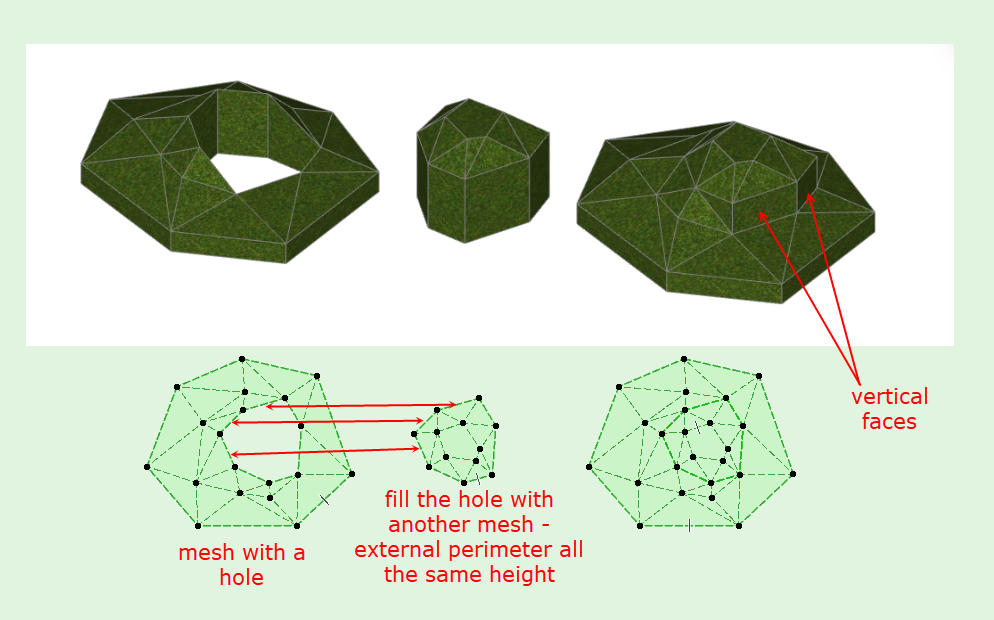 vertical faces

mesh with a hole

fill the hole with another mesh - external perimeter all the same height