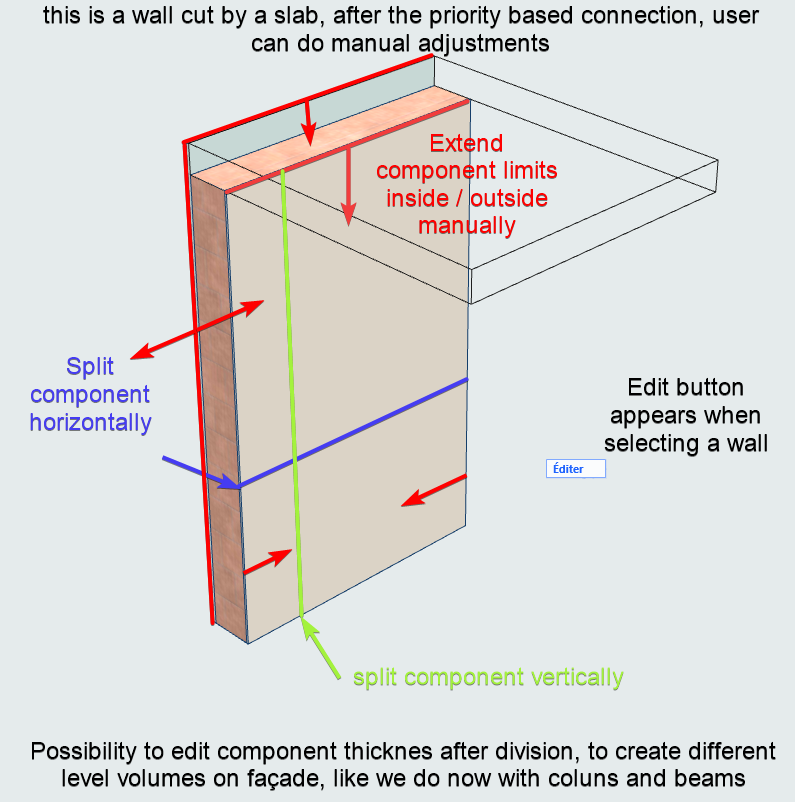 this is a wall cut by a slab, after the priority based connection, user can do manual adjustments

Extend component limits inside / outside manually

Split component horizontally

Edit button appears when selecting a wall

Éditer

split component vertically

Possibility to edit component thicknes after division, to create different level volumes on façade, like we do now with coluns and beams