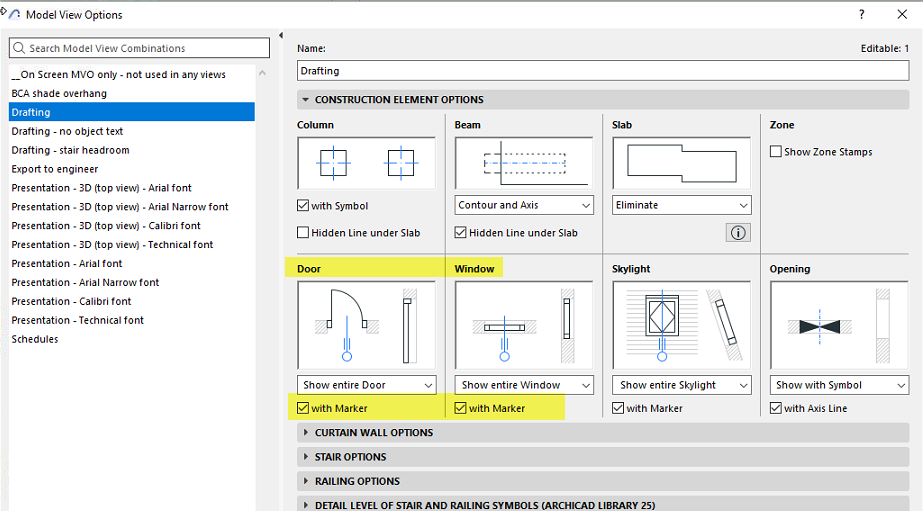 Model View Options

?

Search Model View Combinations

__On Screen MVO only - not used in any views
BCA shade overhang
Drafting
Drafting - no object text
Drafting - stair headroom
Export to engineer
Presentation - 3D (top view) - Arial font
Presentation - 3D (top view) - Arial Narrow font
Presentation - 3D (top view) - Calibri font
Presentation - 3D (top view) - Technical font
Presentation - Arial font
Presentation - Arial Narrow font
Presentation - Calibri font
Presentation - Technical font
Schedules

Name:
Editable: 1
Drafting

CONSTRUCTION ELEMENT OPTIONS

Column
with Symbol
Hidden Line under Slab

Beam
Contour and Axis
Hidden Line under Slab

Slab
Eliminate

Zone
Show Zone Stamps

Door
Show entire Door
with Marker

Window
Show entire Window
with Marker

Skylight
Show entire Skylight
with Marker

Opening
Show with Symbol
with Axis Line

CURTAIN WALL OPTIONS
STAIR OPTIONS
RAILING OPTIONS
DETAIL LEVEL OF STAIR AND RAILING SYMBOLS (ARCHICAD LIBRARY 25)