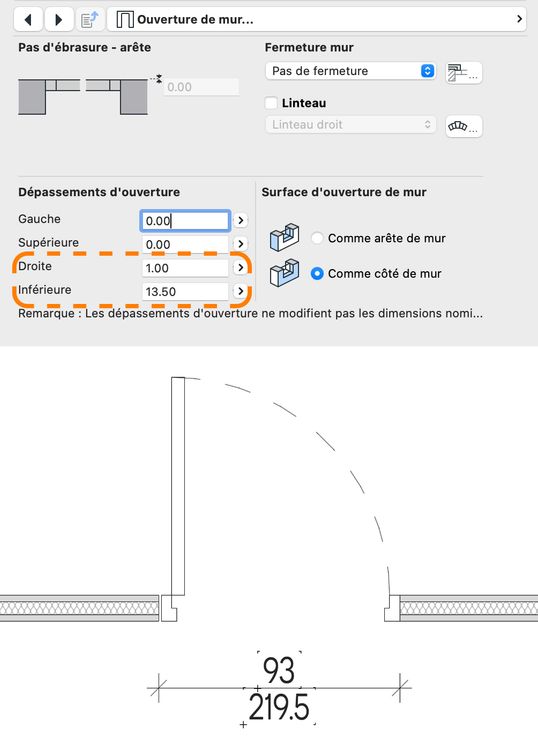 Ouverture de mur...

Pas d'ébrasure - arête

0.00

Fermeture mur

Pas de fermeture

Linteau

Linteau droit

Dépassements d'ouverture

Gauche 0.00

Supérieure 0.00

Droite 1.00

Inférieure 13.50

Surface d'ouverture de mur

Comme arête de mur

Comme côté de mur

Remarque : Les dépassements d'ouverture ne modifient pas les dimensions nomi...

93

219.5