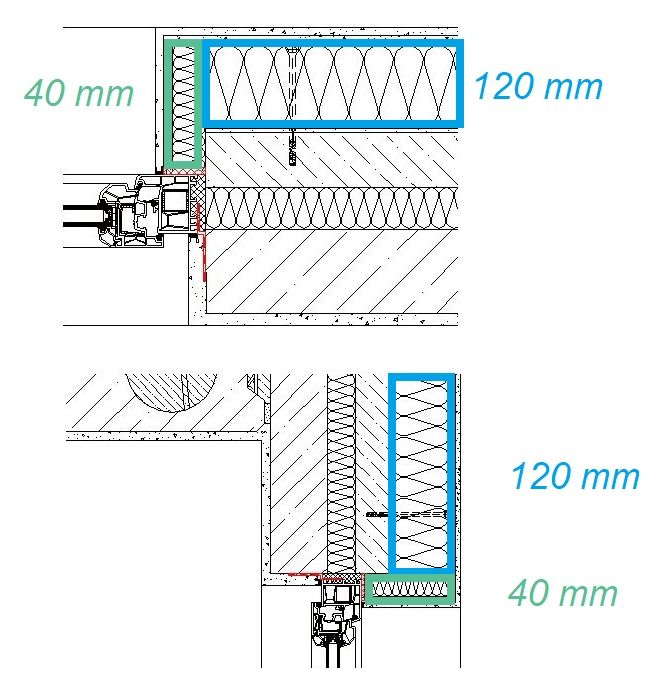 40 mm

120 mm

120 mm

40 mm